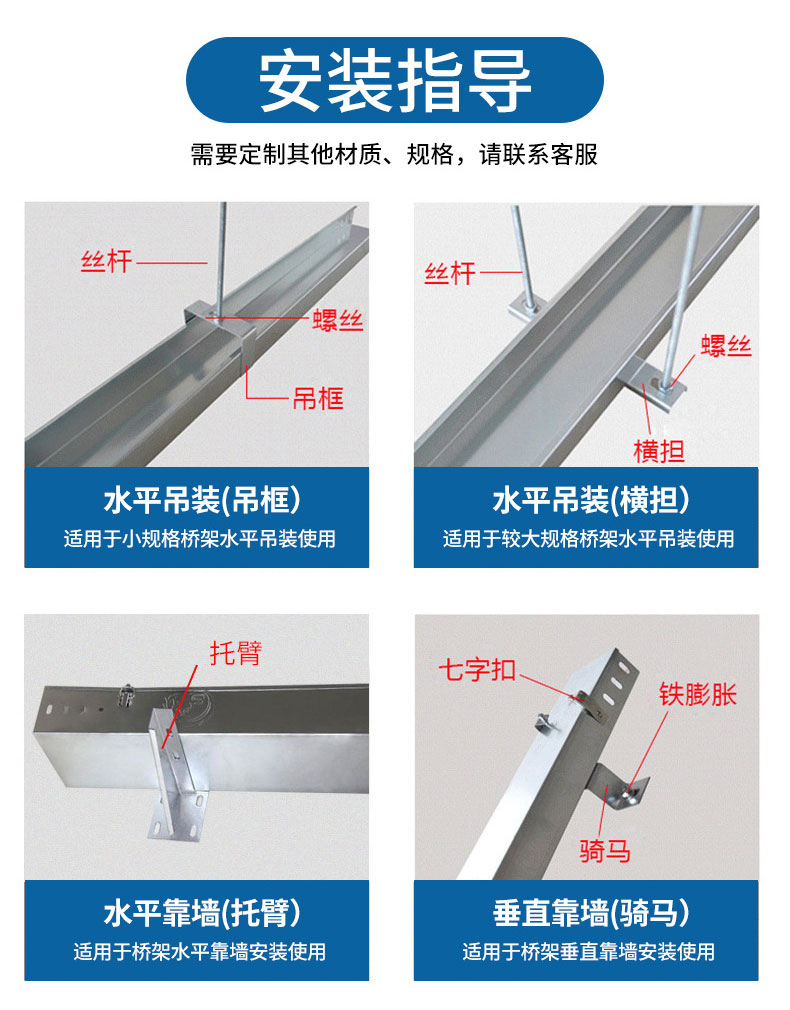 安装指导

需要定制其他材质、规格，请联系客服

丝杆

螺丝

吊框

水平吊装(吊框)

适用于小规格桥架水平吊装使用

丝杆

螺丝

横担

水平吊装(横担)

适用于较大规格桥架水平吊装使用

托臂

水平靠墙(托臂)

适用于桥架水平靠墙安装使用

七字扣

铁膨胀

骑马

垂直靠墙(骑马)

适用于桥架垂直靠墙安装使用