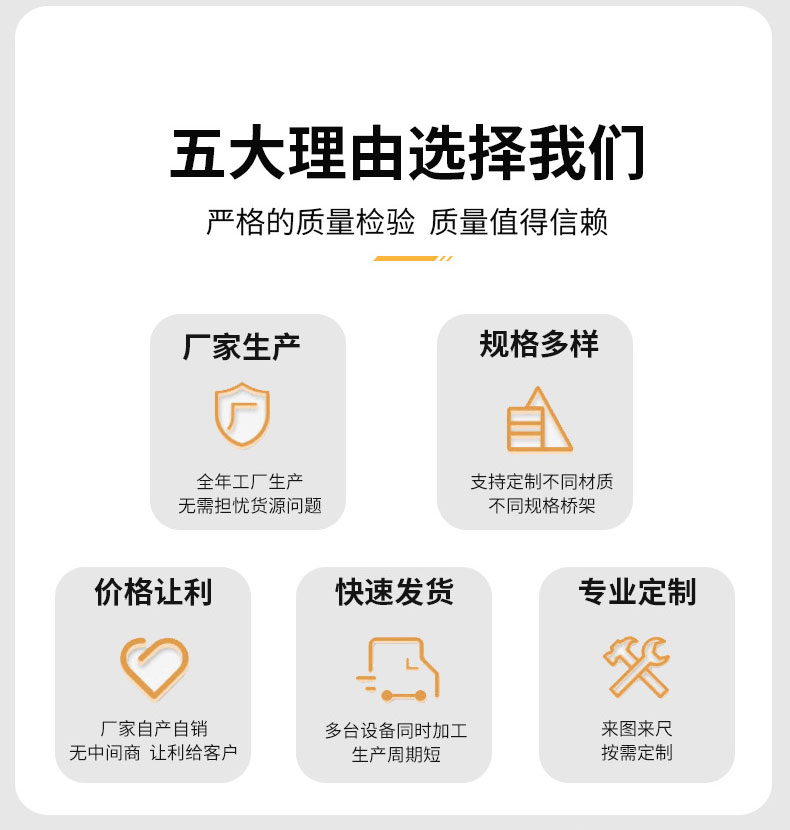 五大理由选择我们

严格的质量检验 质量值得信赖

厂家生产

全年工厂生产
无需担忧货源问题

规格多样

支持定制不同材质
不同规格桥架

价格让利

厂家自产自销
无中间商 让利给客户

快速发货

多台设备同时加工
生产周期短

专业定制

来图来尺
按需定制