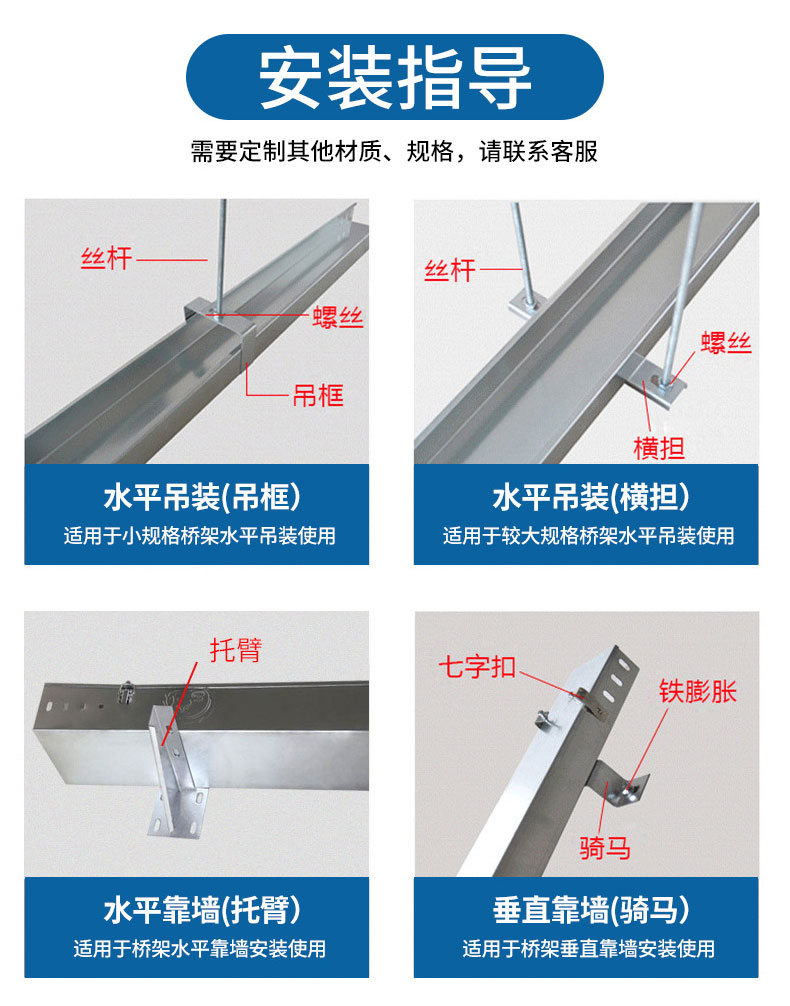 安装指导

需要定制其他材质、规格，请联系客服

丝杆

螺丝

吊框

水平吊装(吊框)

适用于小规格桥架水平吊装使用

丝杆

螺丝

横担

水平吊装(横担)

适用于较大规格桥架水平吊装使用

托臂

水平靠墙(托臂)

适用于桥架水平靠墙安装使用

七字扣

铁膨胀

骑马

垂直靠墙(骑马)

适用于桥架垂直靠墙安装使用