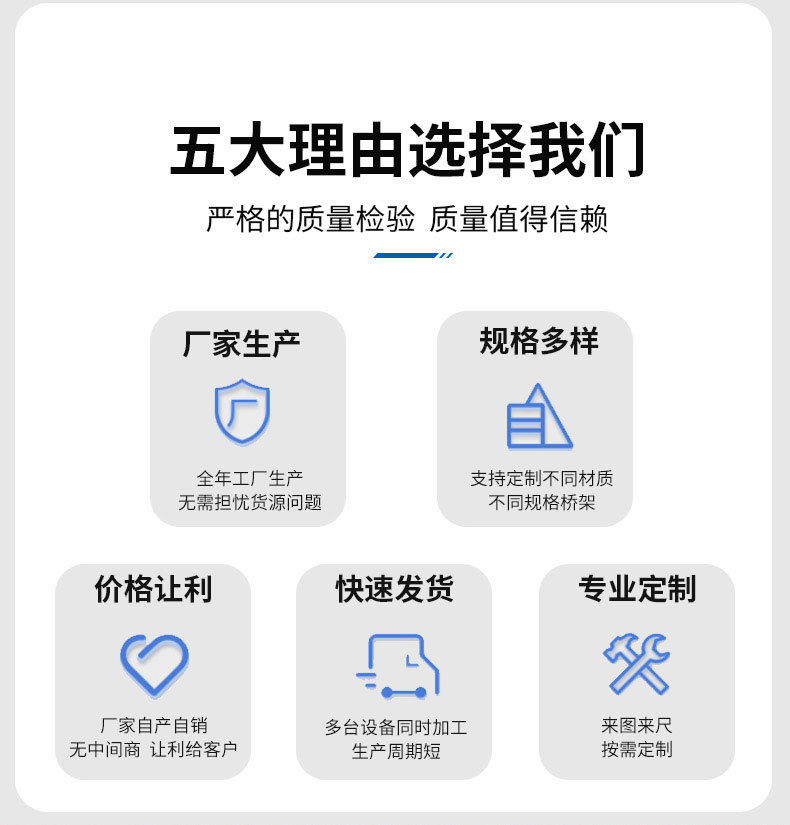 五大理由选择我们

严格的质量检验 质量值得信赖

厂家生产

全年工厂生产
无需担忧货源问题

规格多样

支持定制不同材质
不同规格桥架

价格让利

厂家自产自销
无中间商 让利给客户

快速发货

多台设备同时加工
生产周期短

专业定制

来图来尺
按需定制